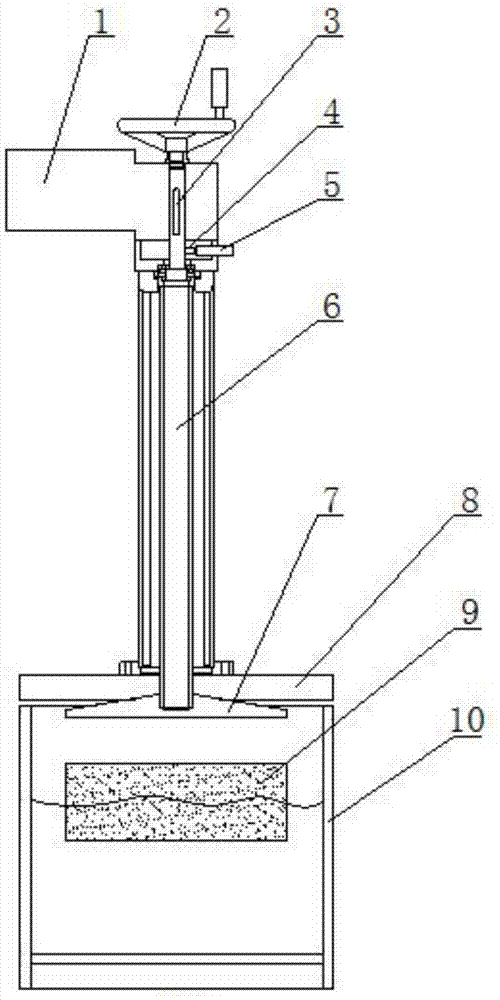 1
2
3
4
5
6
7
8
9
10